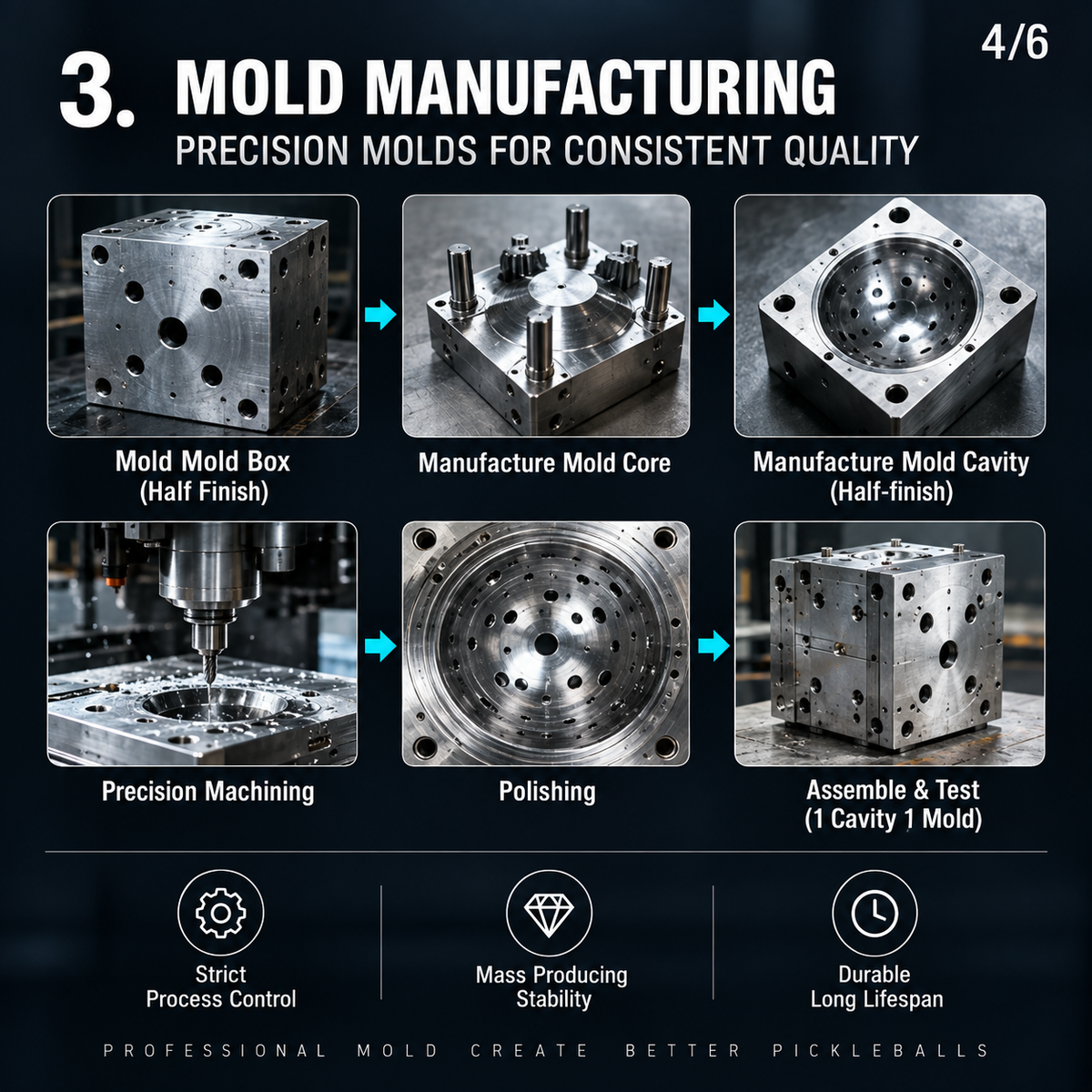 4/6

3. MOLD MANUFACTURING

PRECISION MOLDS FOR CONSISTENT QUALITY

Mold Mold Box (Half Finish)

Manufacture Mold Core

Manufacture Mold Cavity (Half-finish)

Precision Machining

Polishing

Assemble & Test (1 Cavity 1 Mold)

Strict Process Control

Mass Producing Stability

Durable Long Lifespan

PROFESSIONAL MOLD CREATE BETTER PICKLEBALLS